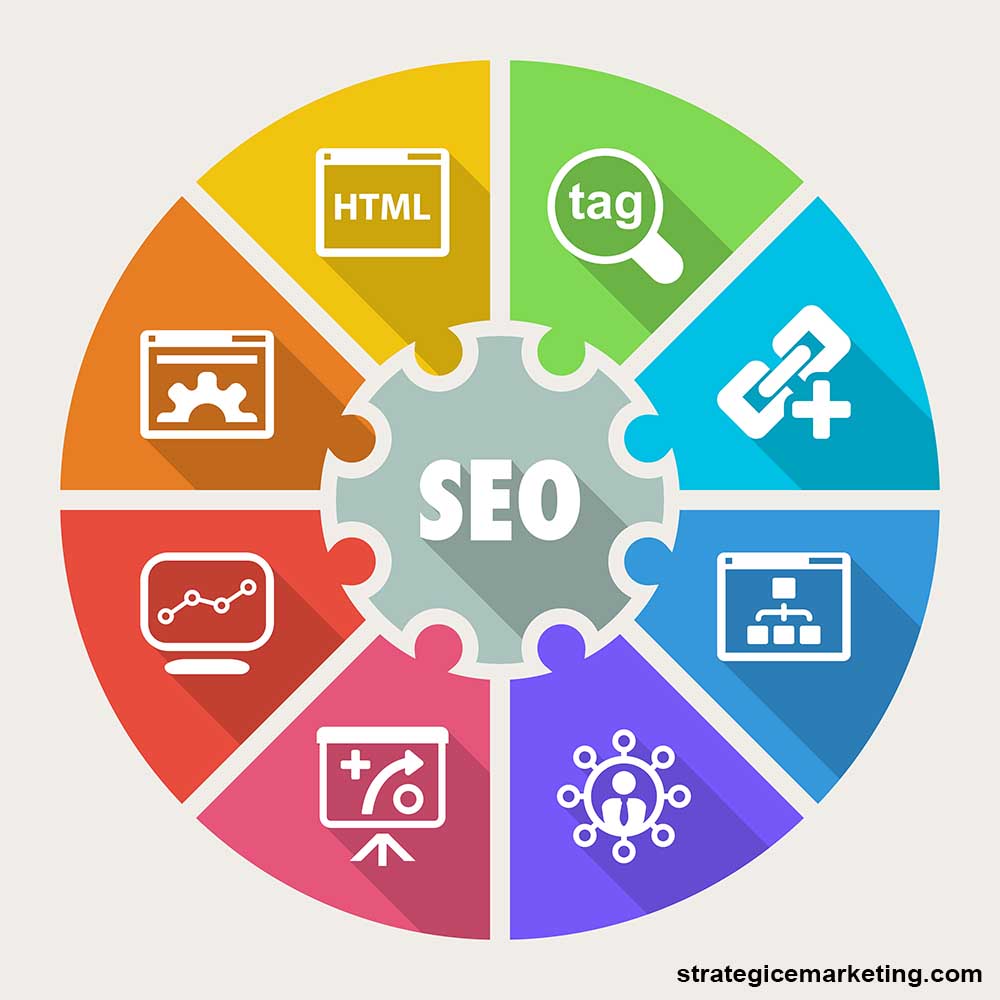 HTML

tag

SEO

strategicemarketing.com